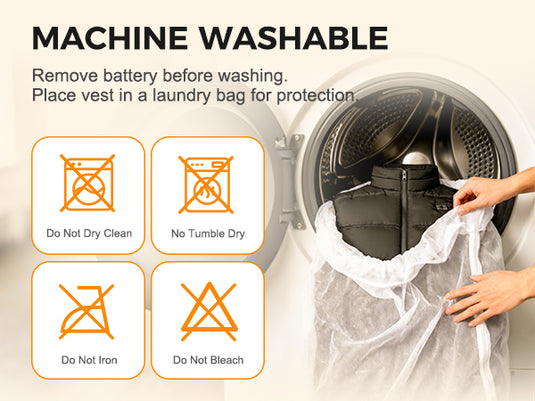 MACHINE WASHABLE

Remove battery before washing.
Place vest in a laundry bag for protection.

Do Not Dry Clean

No Tumble Dry

Do Not Iron

Do Not Bleach