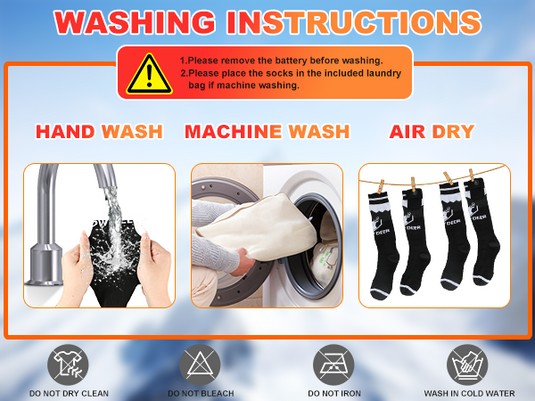 WASHING INSTRUCTIONS

1.Please remove the battery before washing.
2.Please place the socks in the included laundry bag if machine washing.

HAND WASH

MACHINE WASH

AIR DRY

DEER

DEER

DEER

DEER

DO NOT DRY CLEAN

DO NOT BLEACH

DO NOT IRON

WASH IN COLD WATER