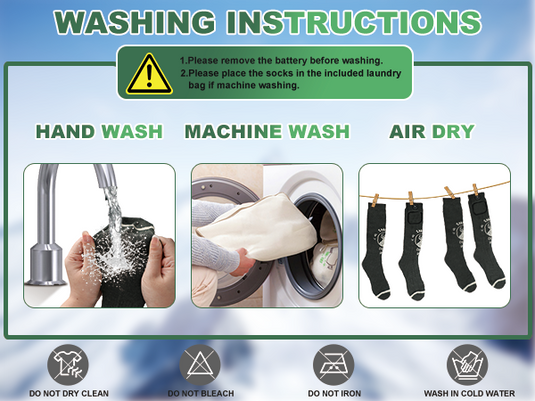 WASHING INSTRUCTIONS

1.Please remove the battery before washing.
2.Please place the socks in the included laundry bag if machine washing.

HAND WASH

MACHINE WASH

AIR DRY

DO NOT DRY CLEAN

DO NOT BLEACH

DO NOT IRON

WASH IN COLD WATER